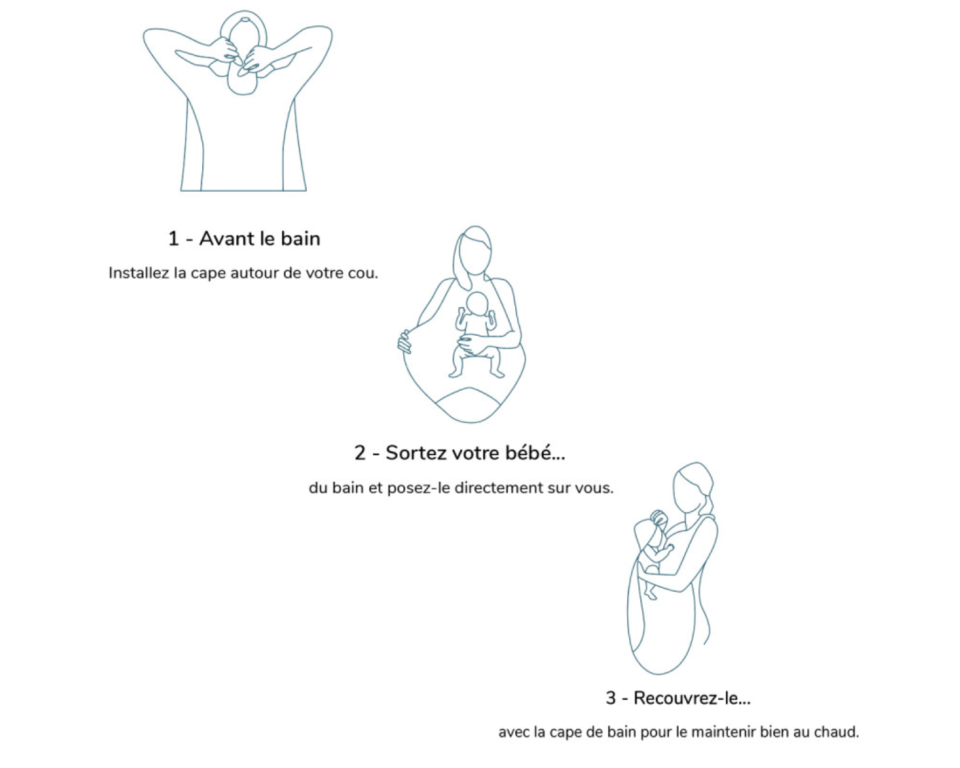 1 - Avant le bain

Installez la cape autour de votre cou.

2 - Sortez votre bébé...

du bain et posez-le directement sur vous.

3 - Recouvrez-le...

avec la cape de bain pour le maintenir bien au chaud.